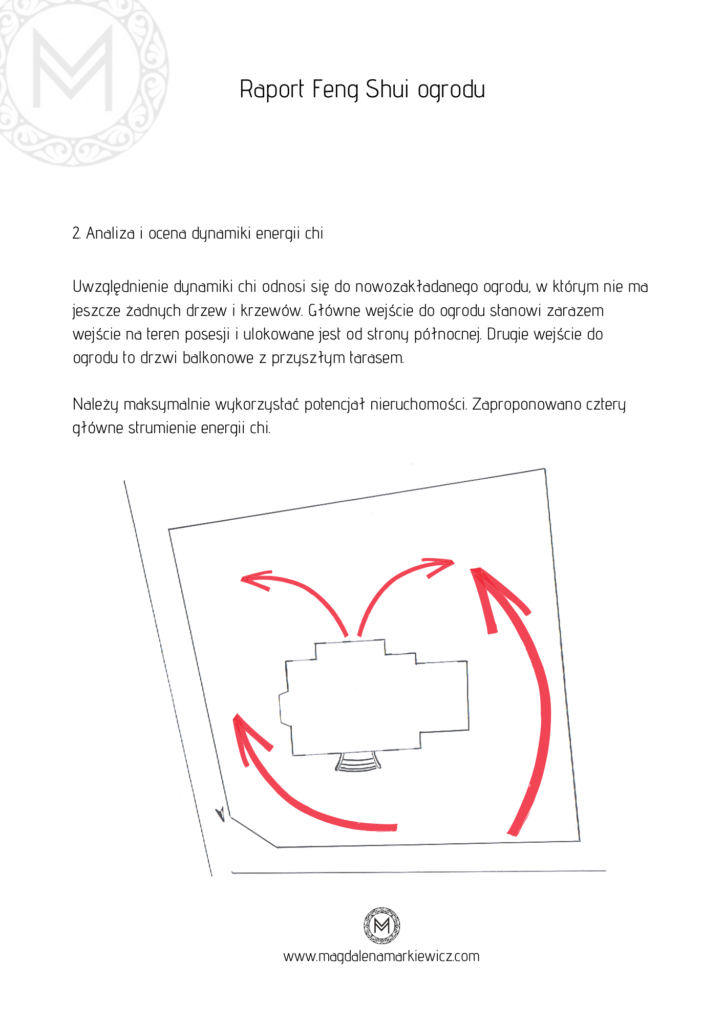 Raport Feng Shui ogrodu

2. Analiza i ocena dynamiki energii chi

Uwzględnienie dynamiki chi odnosi się do nowozakładanego ogrodu, w którym nie ma jeszcze żadnych drzew i krzewów. Główne wejście do ogrodu stanowi zarazem wejście na teren posesji i ulokowane jest od strony północnej. Drugie wejście do ogrodu to drzwi balkonowe z przyszłym tarasem.

Należy maksymalnie wykorzystać potencjał nieruchomości. Zaproponowano cztery główne strumienie energii chi.

www.magdalenamarkiewicz.com